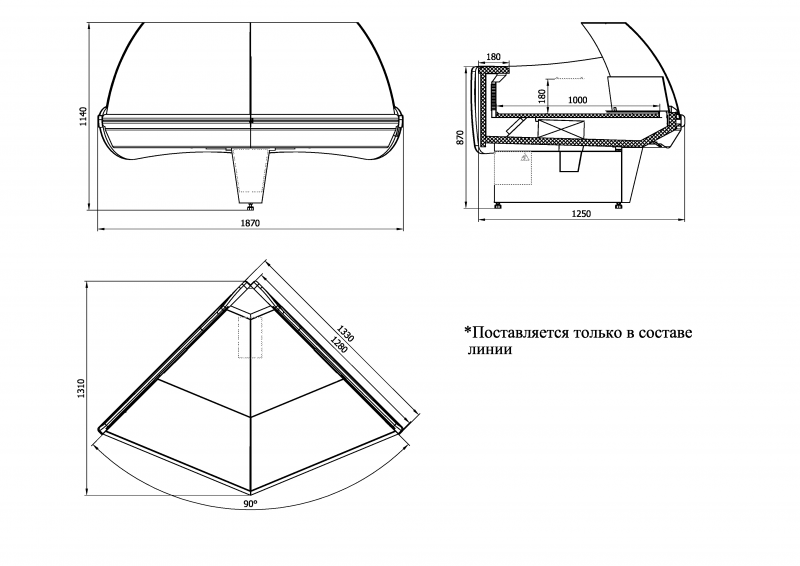 1140

1870

180

180

1000

870

1250

1310

1330

1280

90°

*Поставляется только в составе линии